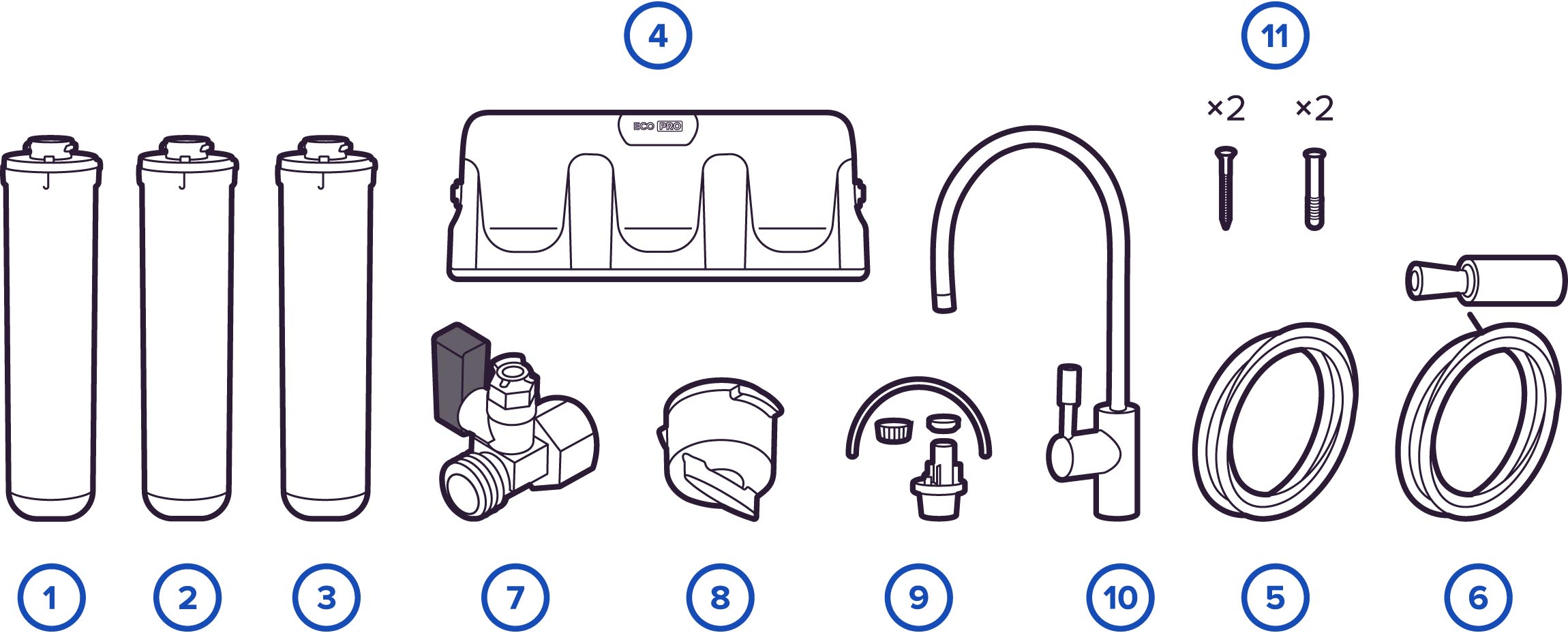 4

11

×2 ×2

ECO PRO

1 2 3 7 8 9 10 5 6